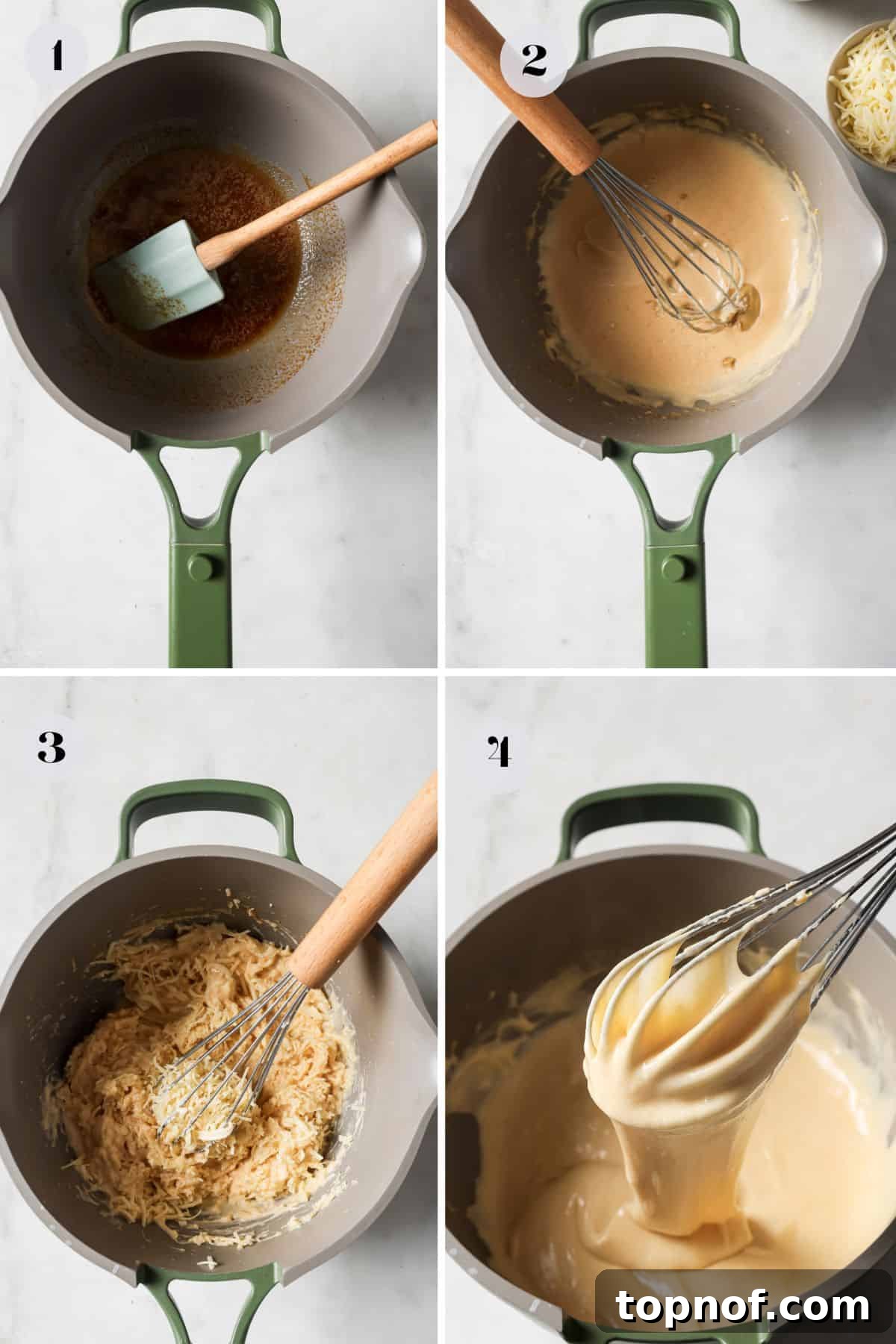 1

2

3

4

topnof.com