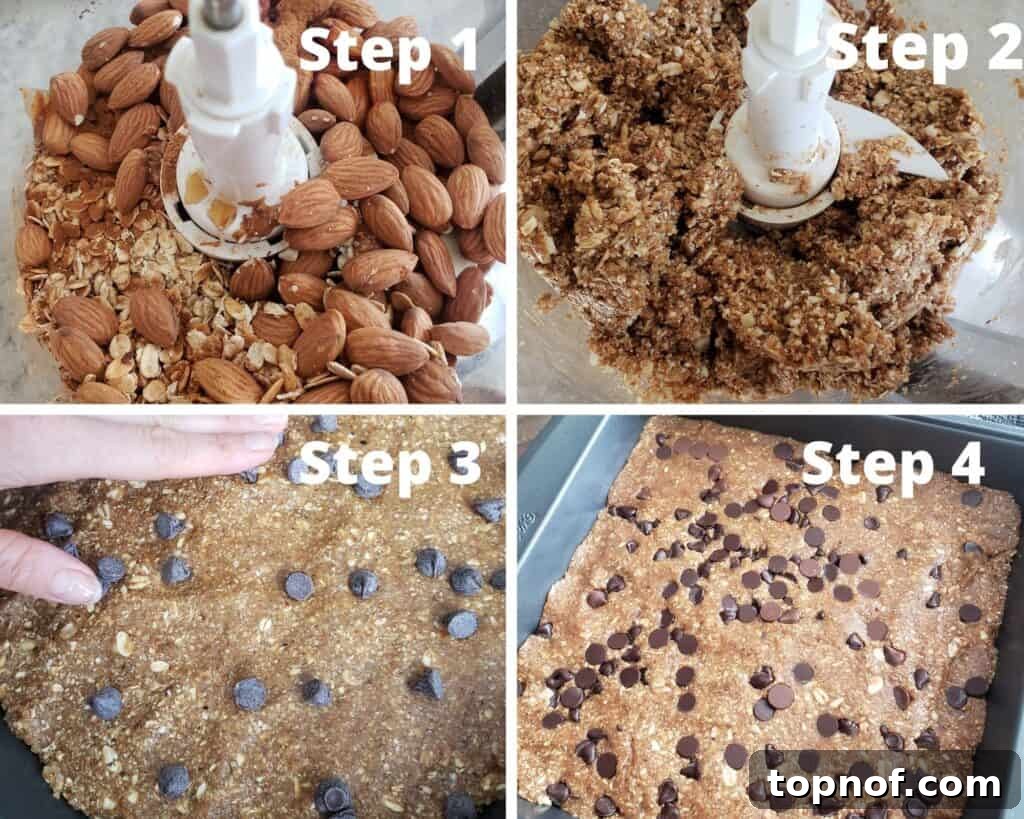 Step 1

Step 2

Step 3

Step 4

topnof.com