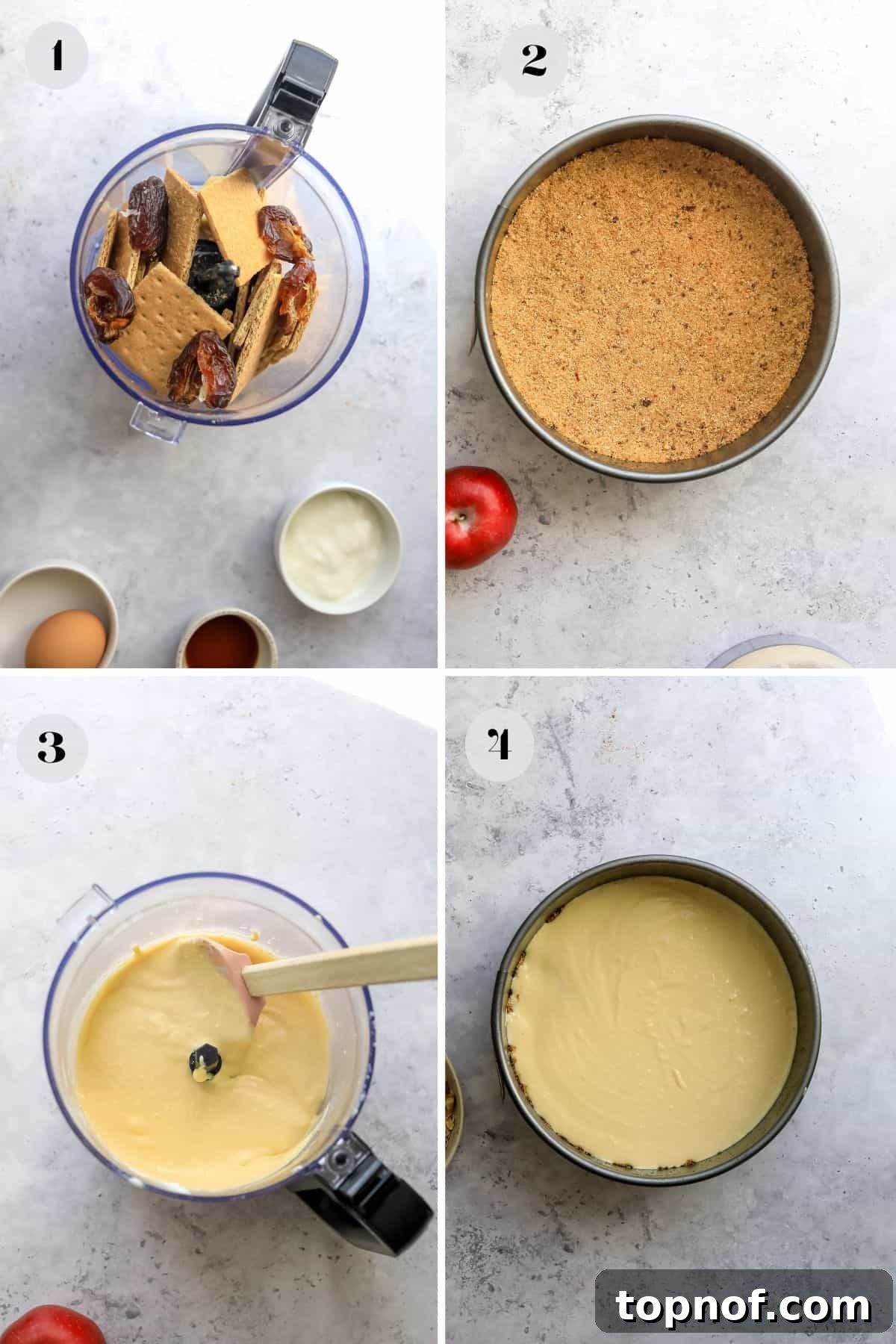 1

2

3

4

topnof.com