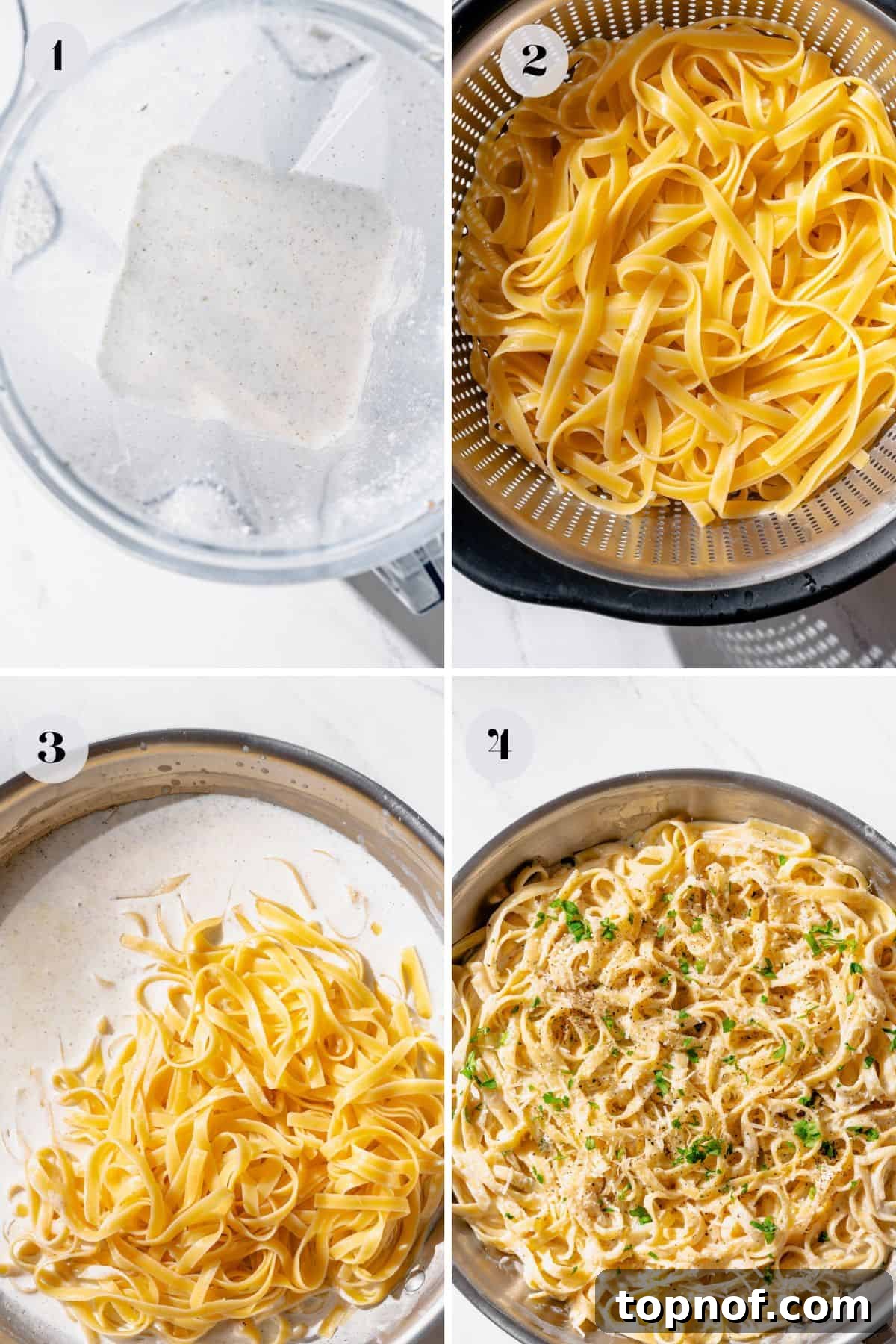 1

2

3

4

topnof.com